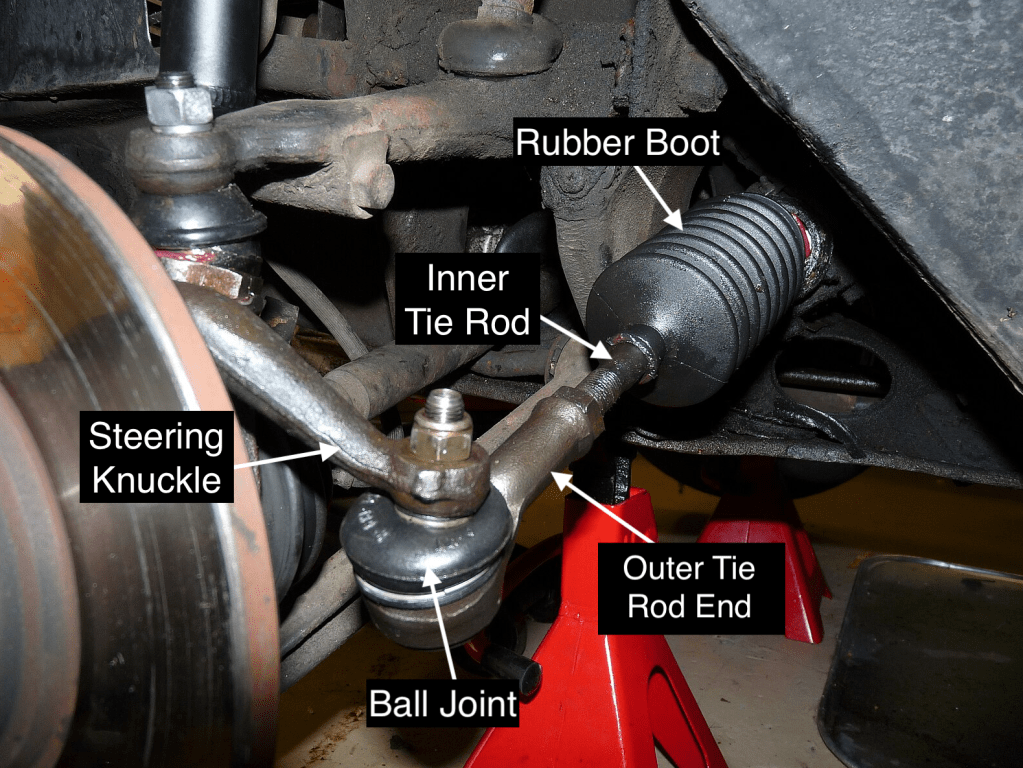 Rubber Boot

Inner
Tie Rod

Steering
Knuckle

Outer Tie
Rod End

Ball Joint